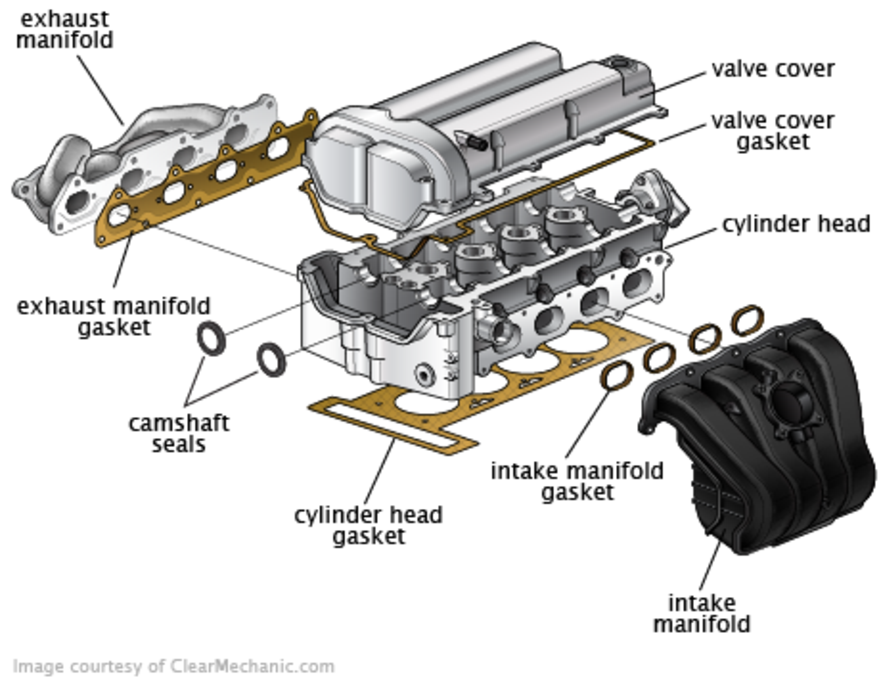 exhaust manifold

valve cover

valve cover gasket

cylinder head

exhaust manifold gasket

camshaft seals

cylinder head gasket

intake manifold gasket

intake manifold

Image courtesy of ClearMechanic.com