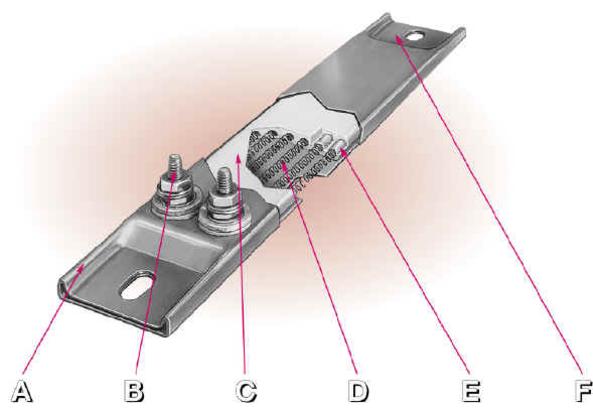 A B C D E F