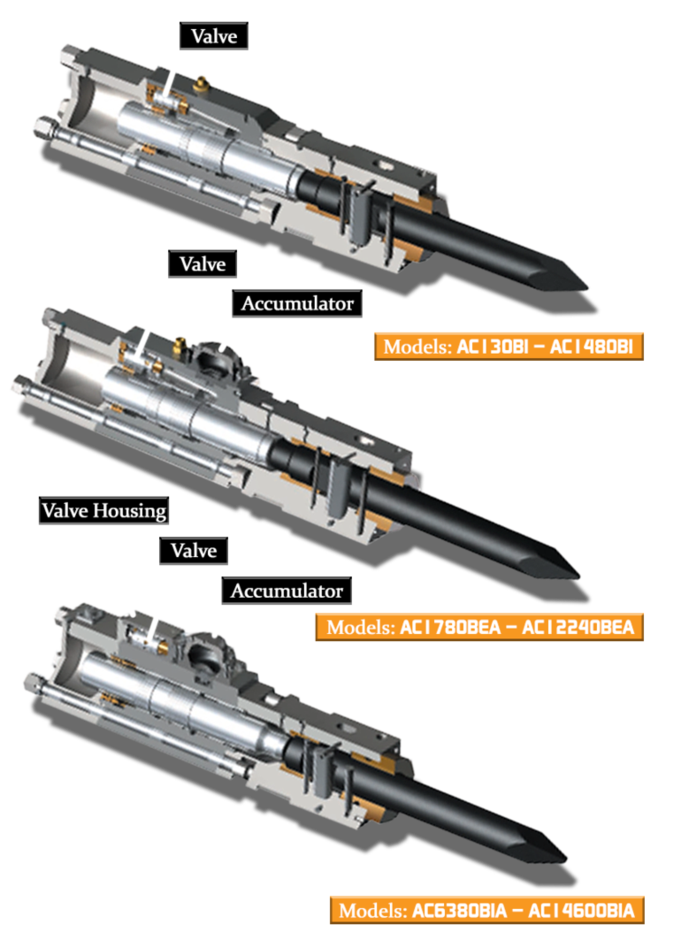 Valve

Valve

Accumulator

Models: AC130BI – AC1480BI

Valve Housing

Valve

Accumulator

Models: AC1780BEA – AC12240BEA

Models: AC6380BIA – AC14600BIA