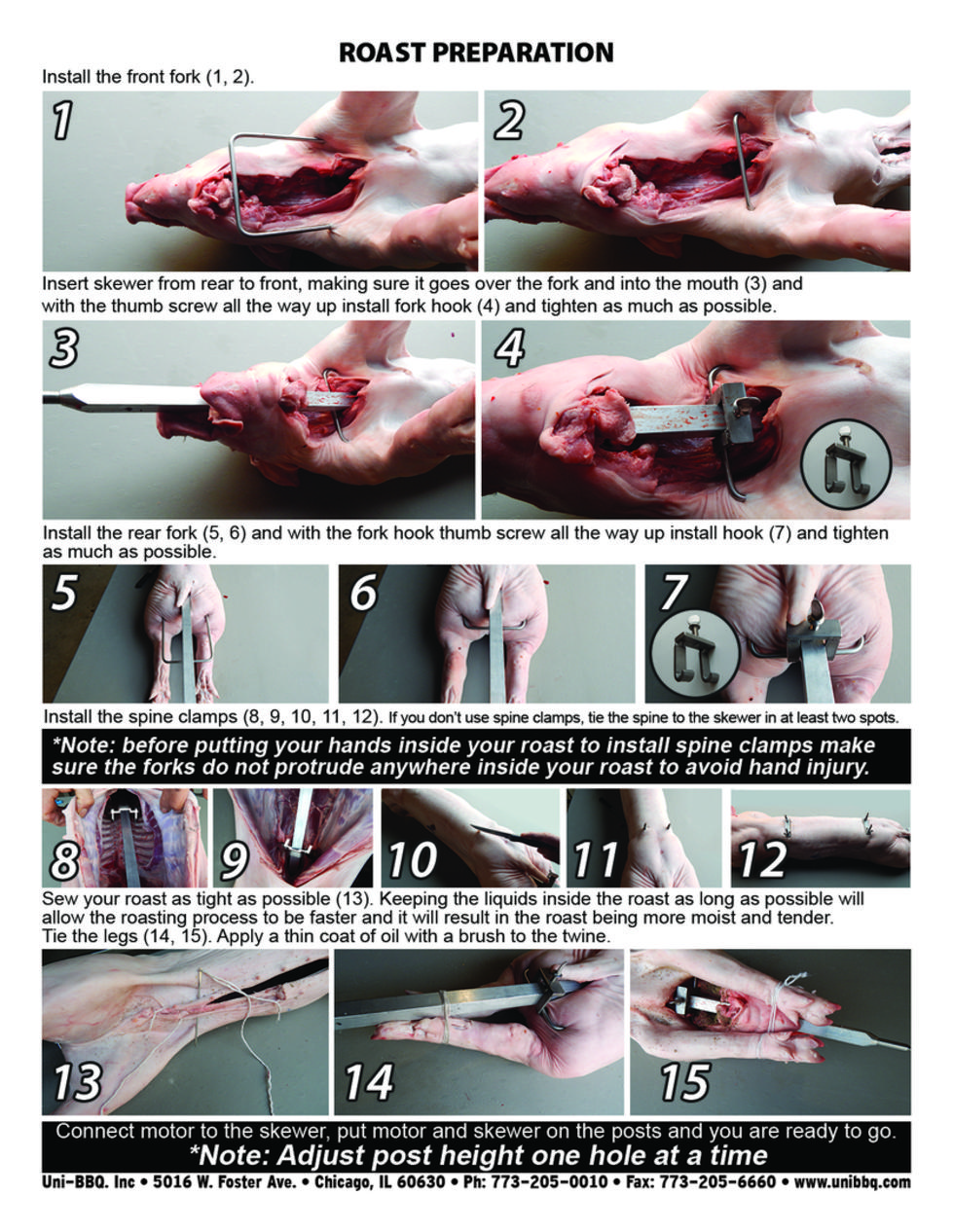 ROAST PREPARATION

Install the front fork (1, 2).

1

2

Insert skewer from rear to front, making sure it goes over the fork and into the mouth (3) and with the thumb screw all the way up install fork hook (4) and tighten as much as possible.

3

4

Install the rear fork (5, 6) and with the fork hook thumb screw all the way up install hook (7) and tighten as much as possible.

5

6

7

Install the spine clamps (8, 9, 10, 11, 12). If you don't use spine clamps, tie the spine to the skewer in at least two spots.

*Note: before putting your hands inside your roast to install spine clamps make sure the forks do not protrude anywhere inside your roast to avoid hand injury.

8

9

10

11

12

Sew your roast as tight as possible (13). Keeping the liquids inside the roast as long as possible will allow the roasting process to be faster and it will result in the roast being more moist and tender. Tie the legs (14, 15). Apply a thin coat of oil with a brush to the twine.

13

14

15

Connect motor to the skewer, put motor and skewer on the posts and you are ready to go.

*Note: Adjust post height one hole at a time

Uni-BBQ. Inc • 5016 W. Foster Ave. • Chicago, IL 60630 • Ph: 773-205-0010 • Fax: 773-205-6660 • www.unibbq.com