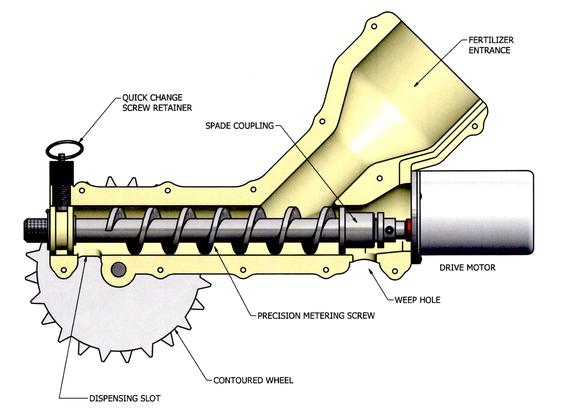 FERTILIZER ENTRANCE

QUICK CHANGE SCREW RETAINER

SPADE COUPLING

DRIVE MOTOR

WEEP HOLE

PRECISION METERING SCREW

CONTOURED WHEEL

DISPENSING SLOT