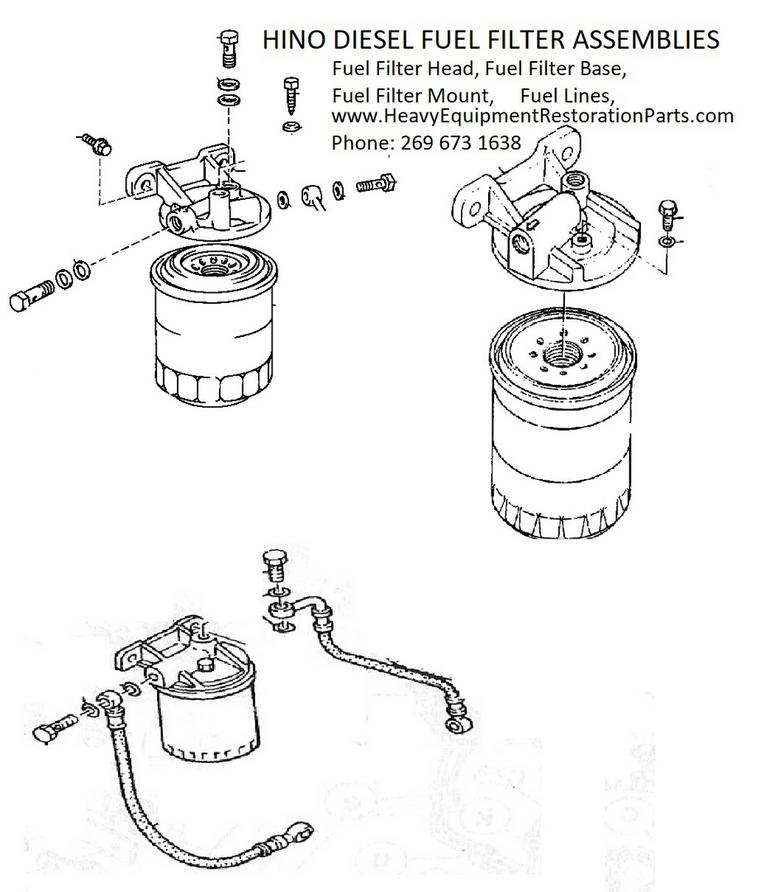 HINO DIESEL FUEL FILTER ASSEMBLIES
Fuel Filter Head, Fuel Filter Base,
Fuel Filter Mount, Fuel Lines,
www.HeavyEquipmentRestorationParts.com
Phone: 269 673 1638