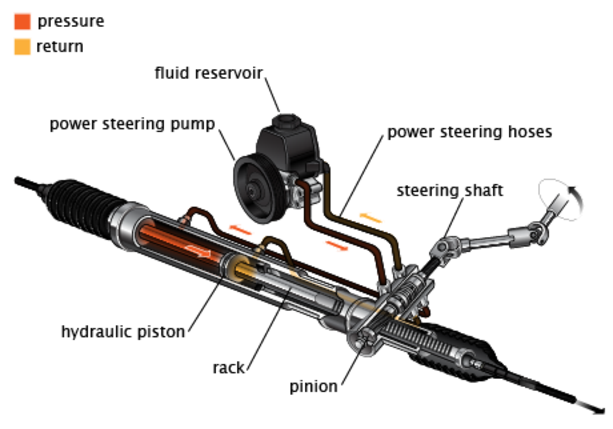 pressure
return

fluid reservoir
power steering pump
power steering hoses
steering shaft
hydraulic piston
rack
pinion