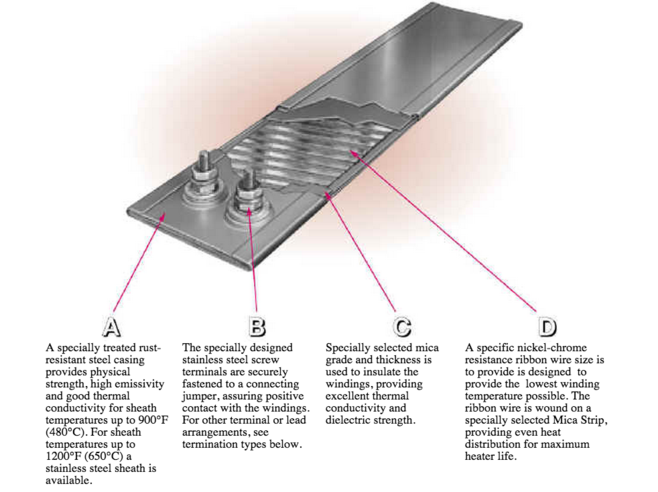 A

A specially treated rust-resistant steel casing provides physical strength, high emissivity and good thermal conductivity for sheath temperatures up to 900°F (480°C). For sheath temperatures up to 1200°F (650°C) a stainless steel sheath is available.

B

The specially designed stainless steel screw terminals are securely fastened to a connecting jumper, assuring positive contact with the windings. For other terminal or lead arrangements, see termination types below.

C

Specially selected mica grade and thickness is used to insulate the windings, providing excellent thermal conductivity and dielectric strength.

D

A specific nickel-chrome resistance ribbon wire size is to provide is designed to provide the lowest winding temperature possible. The ribbon wire is wound on a specially selected Mica Strip, providing even heat distribution for maximum heater life.