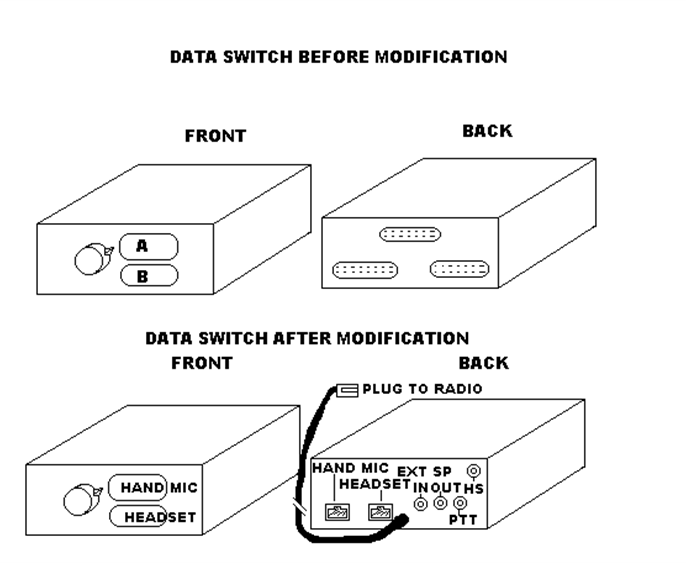 DATA SWITCH BEFORE MODIFICATION

FRONT

BACK

A

B

DATA SWITCH AFTER MODIFICATION

FRONT

BACK

PLUG TO RADIO

HAND MIC

HEADSET

HAND MIC

HEADSET

EXT SP

IN

OUT

HS

PTT