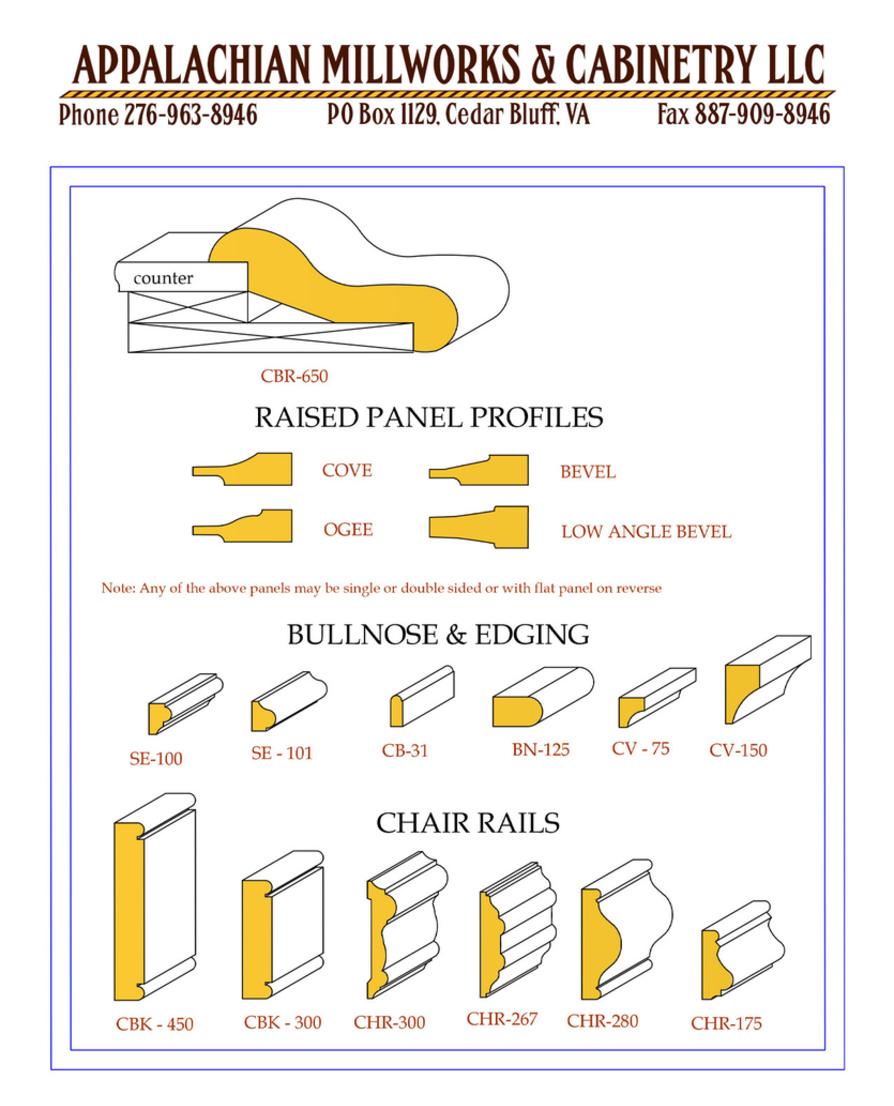 APPALACHIAN MILLWORKS & CABINETRY LLC

Phone 276-963-8946 PO Box 1129, Cedar Bluff, VA Fax 887-909-8946

counter

CBR-650

RAISED PANEL PROFILES

COVE

BEVEL

OGEE

LOW ANGLE BEVEL

Note: Any of the above panels may be single or double sided or with flat panel on reverse

BULLNOSE & EDGING

SE-100

SE - 101

CB-31

BN-125

CV - 75

CV-150

CHAIR RAILS

CBK - 450

CBK - 300

CHR-300

CHR-267

CHR-280

CHR-175