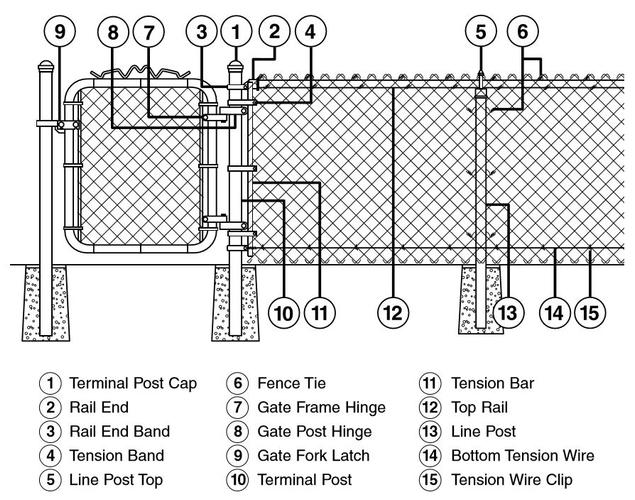 9 8 7 3 1 2 4 5 6

10 11 12 13 14 15

1 Terminal Post Cap
2 Rail End
3 Rail End Band
4 Tension Band
5 Line Post Top

6 Fence Tie
7 Gate Frame Hinge
8 Gate Post Hinge
9 Gate Fork Latch
10 Terminal Post

11 Tension Bar
12 Top Rail
13 Line Post
14 Bottom Tension Wire
15 Tension Wire Clip