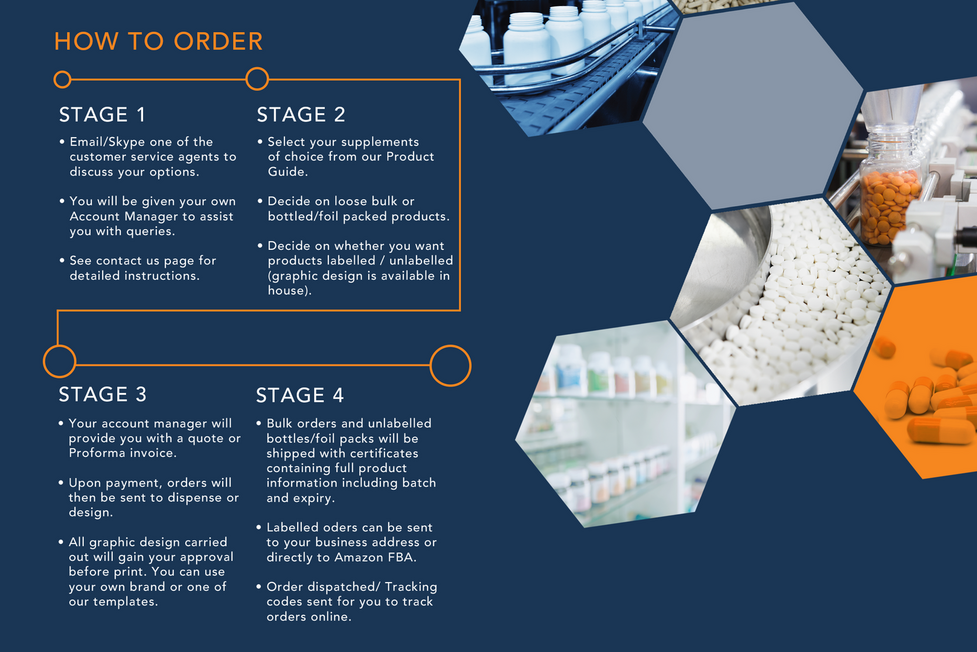 HOW TO ORDER

STAGE 1

• Email/Skype one of the customer service agents to discuss your options.

• You will be given your own Account Manager to assist you with queries.

• See contact us page for detailed instructions.

STAGE 2

• Select your supplements of choice from our Product Guide.

• Decide on loose bulk or bottled/foil packed products.

• Decide on whether you want products labelled / unlabelled (graphic design is available in house).

STAGE 3

• Your account manager will provide you with a quote or Proforma invoice.

• Upon payment, orders will then be sent to dispense or design.

• All graphic design carried out will gain your approval before print. You can use your own brand or one of our templates.

STAGE 4

• Bulk orders and unlabelled bottles/foil packs will be shipped with certificates containing full product information including batch and expiry.

• Labelled oders can be sent to your business address or directly to Amazon FBA.

• Order dispatched/ Tracking codes sent for you to track orders online.