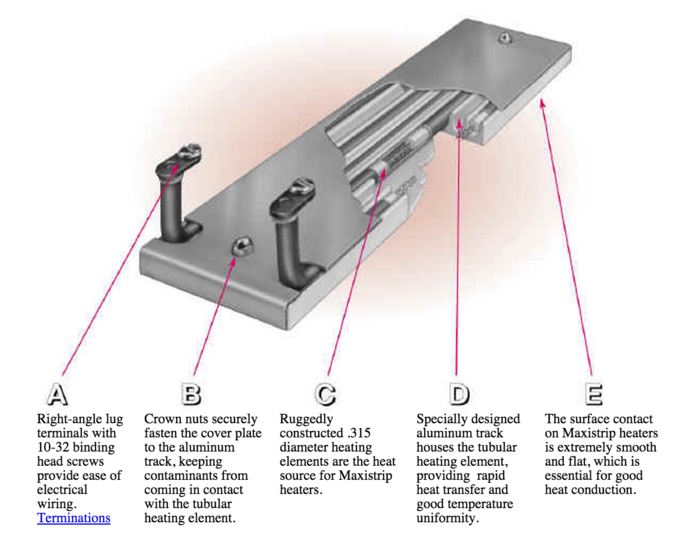 A

Right-angle lug terminals with 10-32 binding head screws provide ease of electrical wiring. Terminations

B

Crown nuts securely fasten the cover plate to the aluminum track, keeping contaminants from coming in contact with the tubular heating element.

C

Ruggedly constructed .315 diameter heating elements are the heat source for Maxistrip heaters.

D

Specially designed aluminum track houses the tubular heating element, providing rapid heat transfer and good temperature uniformity.

E

The surface contact on Maxistrip heaters is extremely smooth and flat, which is essential for good heat conduction.