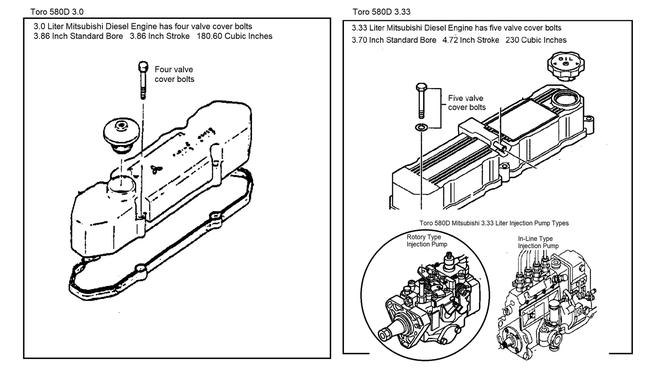 Toro 580D 3.0

3.0 Liter Mitsubishi Diesel Engine has four valve cover bolts
3.86 Inch Standard Bore 3.86 Inch Stroke 180.60 Cubic Inches

Four valve cover bolts

Toro 580D 3.33

3.33 Liter Mitsubishi Diesel Engine has five valve cover bolts
3.70 Inch Standard Bore 4.72 Inch Stroke 230 Cubic Inches

OIL

Five valve cover bolts

Toro 580D Mitsubishi 3.33 Liter Injection Pump Types

Rotory Type Injection Pump

In-Line Type Injection Pump