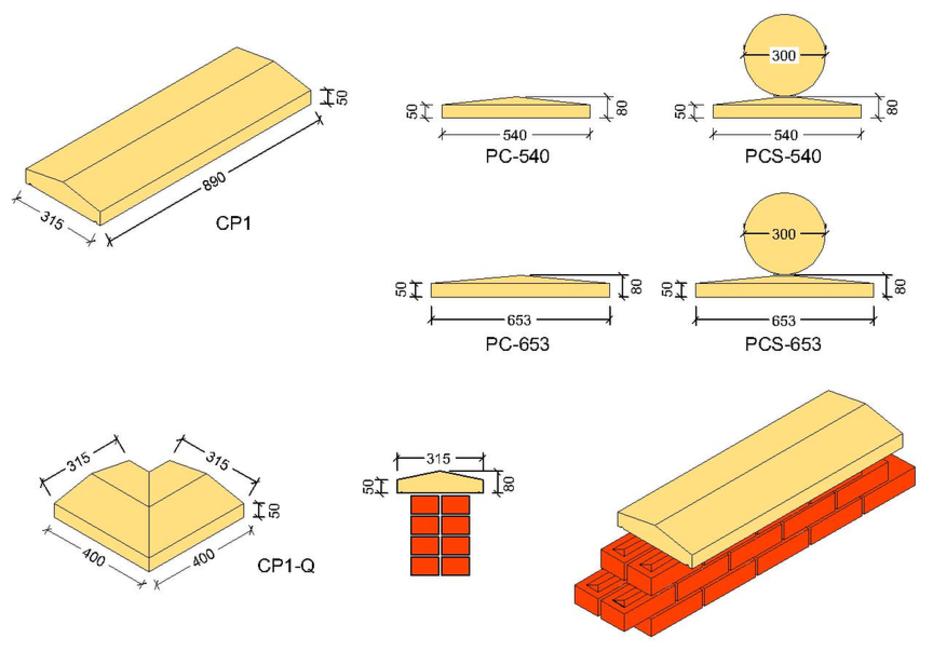 50
890
315
CP1

50
540
80
PC-540

300
50
540
80
PCS-540

50
653
80
PC-653

300
50
653
80
PCS-653

315
315
50
400
400
CP1-Q

315
50
80