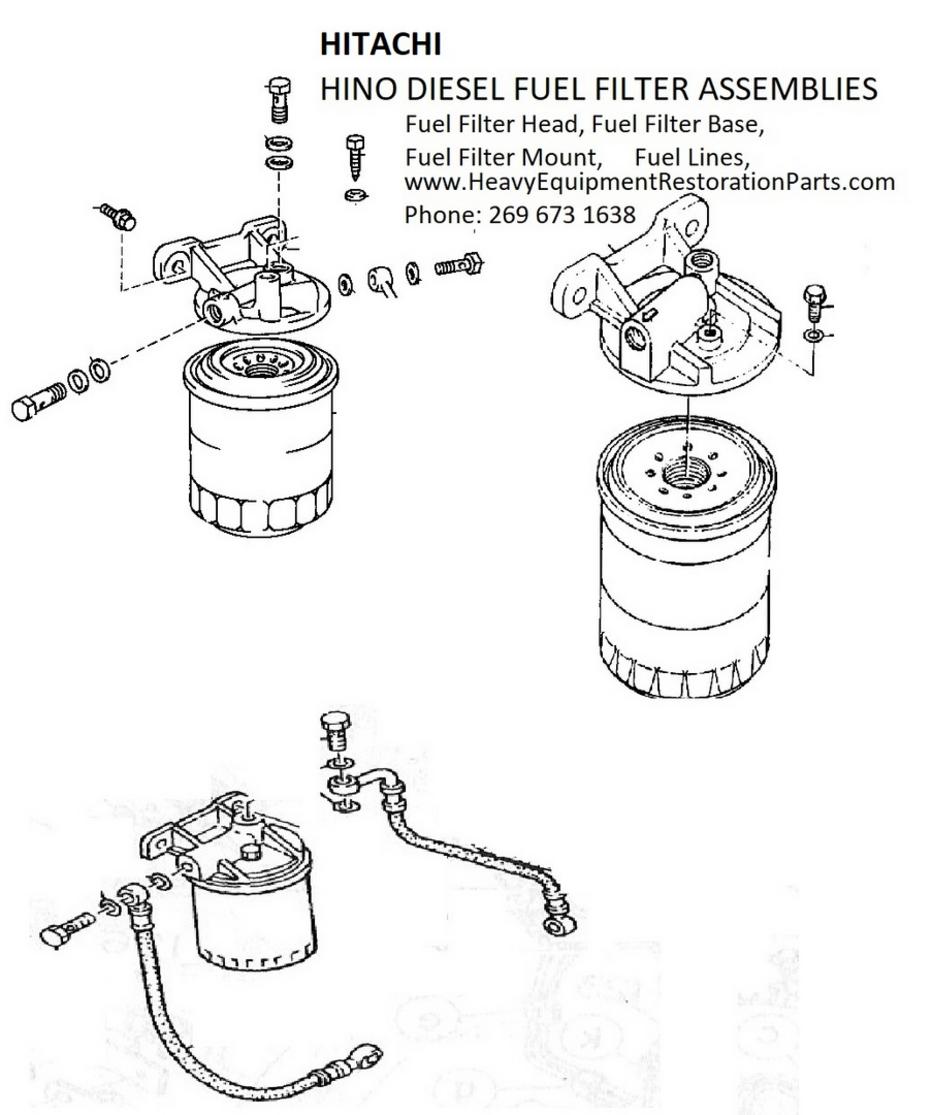 HITACHI
HINO DIESEL FUEL FILTER ASSEMBLIES
Fuel Filter Head, Fuel Filter Base,
Fuel Filter Mount, Fuel Lines,
www.HeavyEquipmentRestorationParts.com
Phone: 269 673 1638