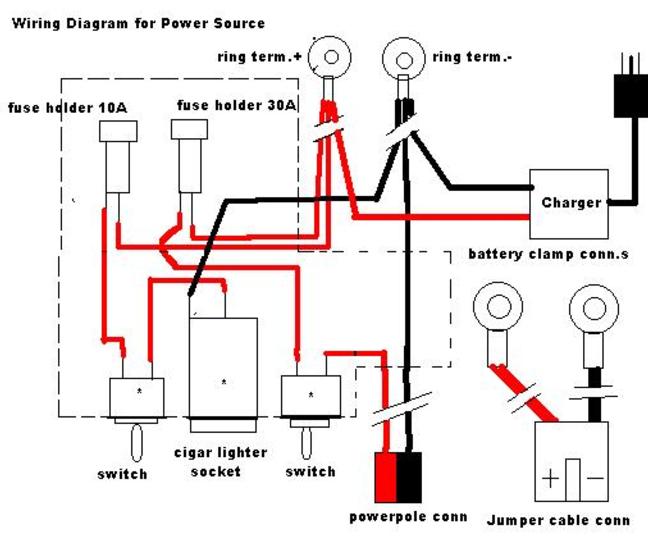 Wiring Diagram for Power Source

ring term.+

ring term.-

fuse holder 10A

fuse holder 30A

Charger

battery clamp conn.s

*

*

*

switch

cigar lighter socket

switch

powerpole conn

+

−

Jumper cable conn