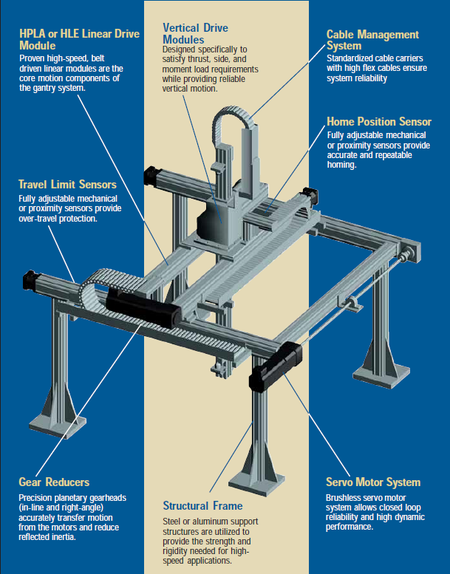 HPLA or HLE Linear Drive Module
Proven high-speed, belt driven linear modules are the core motion components of the gantry system.

Vertical Drive Modules
Designed specifically to satisfy thrust, side, and moment load requirements while providing reliable vertical motion.

Cable Management System
Standardized cable carriers with high flex cables ensure system reliability

Home Position Sensor
Fully adjustable mechanical or proximity sensors provide accurate and repeatable homing.

Travel Limit Sensors
Fully adjustable mechanical or proximity sensors provide over-travel protection.

Gear Reducers
Precision planetary gearheads (in-line and right-angle) accurately transfer motion from the motors and reduce reflected inertia.

Structural Frame
Steel or aluminum support structures are utilized to provide the strength and rigidity needed for high-speed applications.

Servo Motor System
Brushless servo motor system allows closed loop reliability and high dynamic performance.