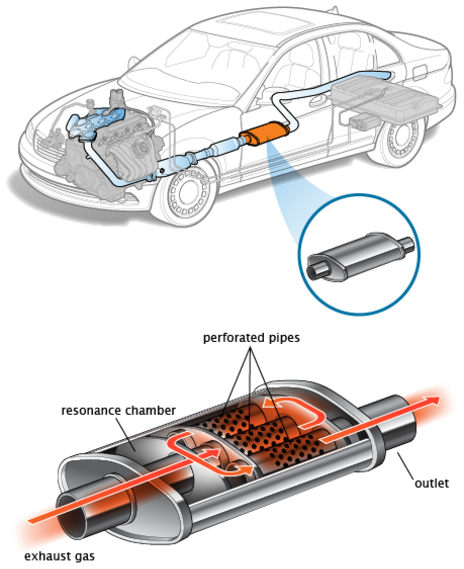 perforated pipes

resonance chamber

outlet

exhaust gas