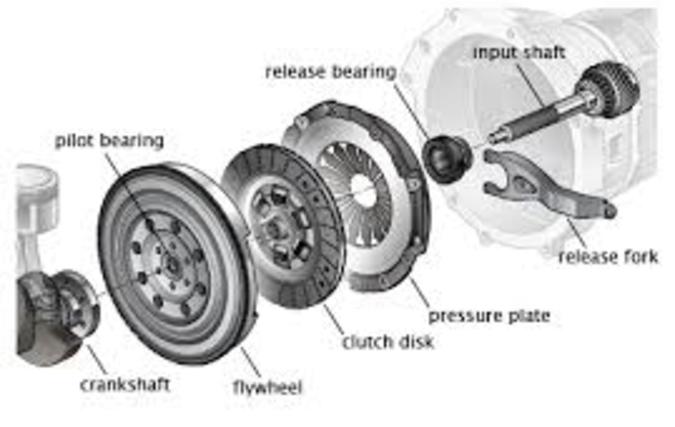 input shaft
release bearing
pilot bearing
release fork
pressure plate
clutch disk
crankshaft
flywheel