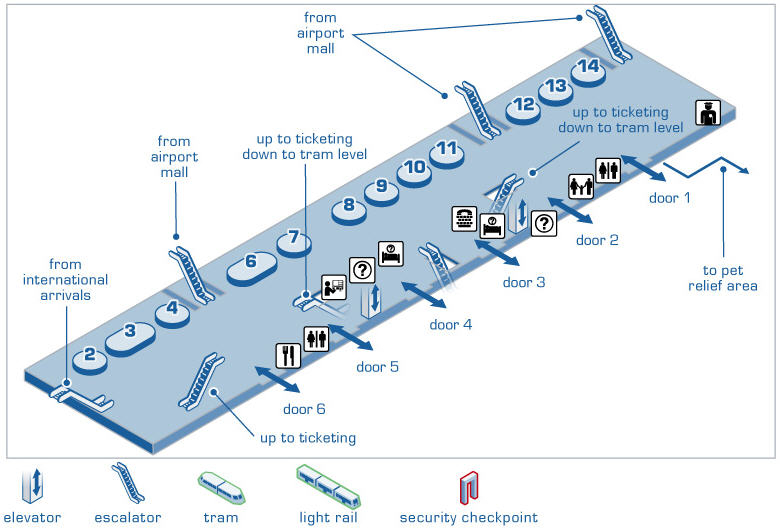 from airport mall

from airport mall

up to ticketing down to tram level

up to ticketing down to tram level

from international arrivals

2
3
4
6
7
8
9
10
11
12
13
14

door 1
door 2
door 3
door 4
door 5
door 6

to pet relief area

up to ticketing

elevator
escalator
tram
light rail
security checkpoint