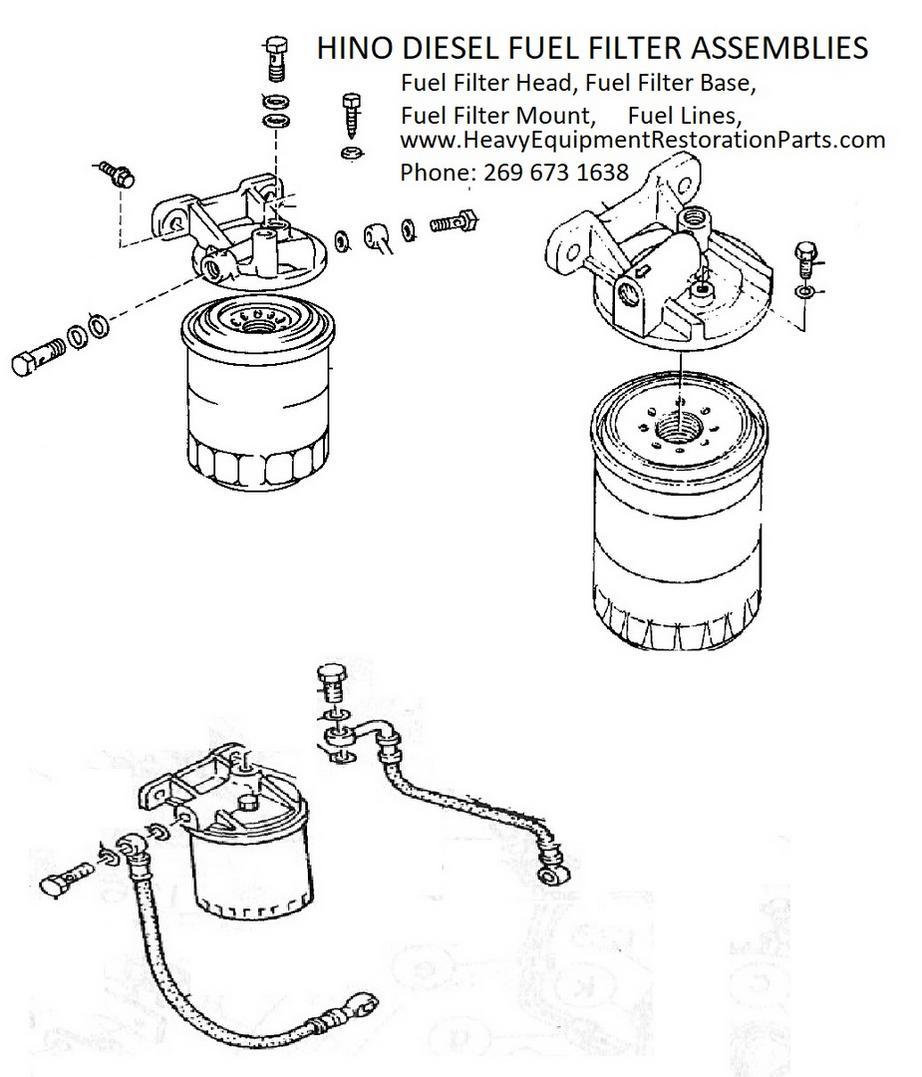 HINO DIESEL FUEL FILTER ASSEMBLIES
Fuel Filter Head, Fuel Filter Base,
Fuel Filter Mount, Fuel Lines,
www.HeavyEquipmentRestorationParts.com
Phone: 269 673 1638