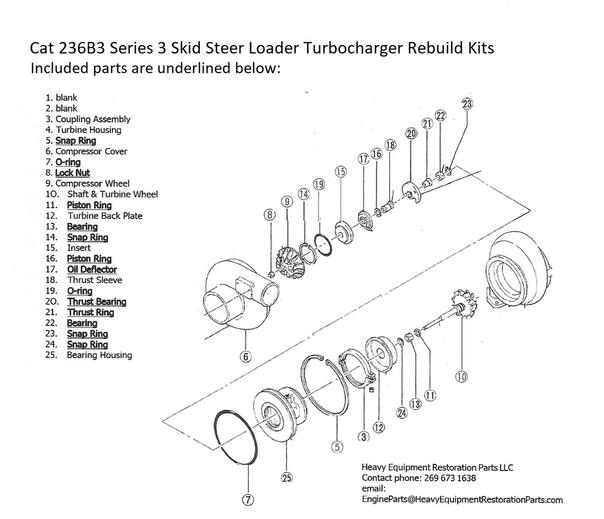 Cat 236B3 Series 3 Skid Steer Loader Turbocharger Rebuild Kits
Included parts are underlined below:

1. blank
2. blank
3. Coupling Assembly
4. Turbine Housing
5. Snap Ring
6. Compressor Cover
7. O-ring
8. Lock Nut
9. Compressor Wheel
10. Shaft & Turbine Wheel
11. Piston Ring
12. Turbine Back Plate
13. Bearing
14. Snap Ring
15. Insert
16. Piston Ring
17. Oil Deflector
18. Thrust Sleeve
19. O-ring
20. Thrust Bearing
21. Thrust Ring
22. Bearing
23. Snap Ring
24. Snap Ring
25. Bearing Housing

23 22 21 20 18 16 17 15 19 14 9 8 6 10 11 13 24 12 3 5 25 7

Heavy Equipment Restoration Parts LLC
Contact phone: 269 673 1638
email:
EngineParts@HeavyEquipmentRestorationParts.com