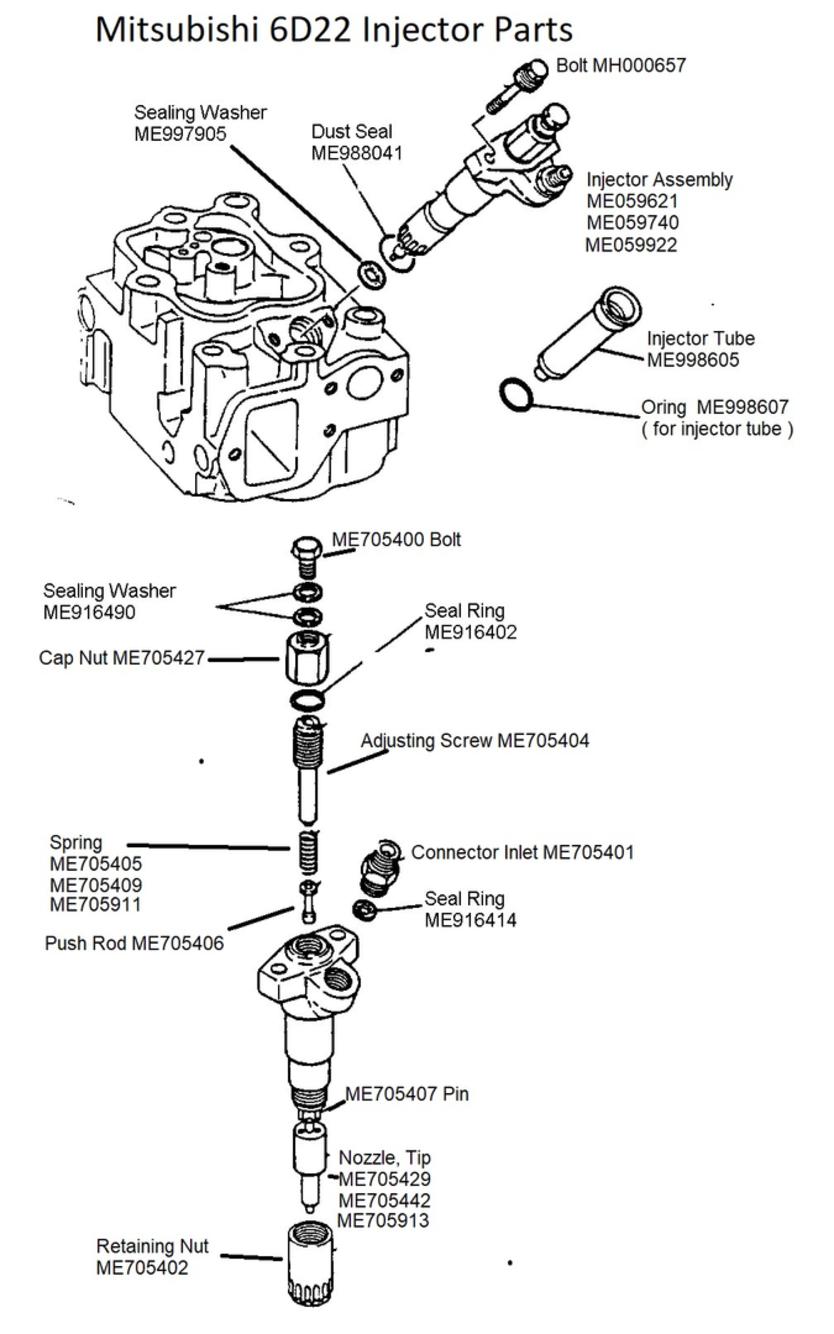 Mitsubishi 6D22 Injector Parts

Bolt MH000657

Sealing Washer
ME997905

Dust Seal
ME988041

Injector Assembly
ME059621
ME059740
ME059922

Injector Tube
ME998605

Oring ME998607
( for injector tube )

ME705400 Bolt

Sealing Washer
ME916490

Seal Ring
ME916402

Cap Nut ME705427

Adjusting Screw ME705404

Spring
ME705405
ME705409
ME705911

Connector Inlet ME705401

Seal Ring
ME916414

Push Rod ME705406

ME705407 Pin

Nozzle, Tip
ME705429
ME705442
ME705913

Retaining Nut
ME705402