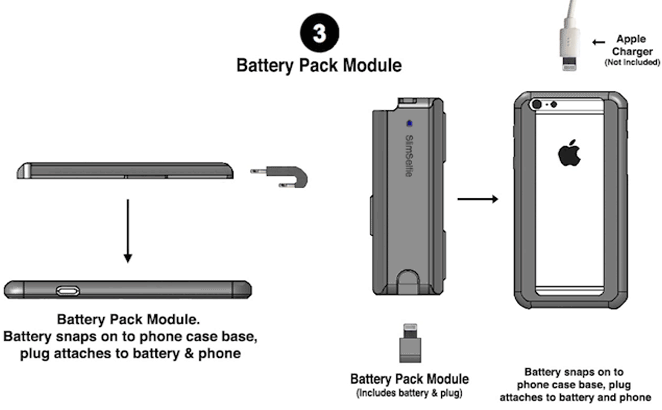 3

Battery Pack Module

Apple Charger (Not Included)

SlimSelfie

Battery Pack Module. Battery snaps on to phone case base, plug attaches to battery & phone

Battery Pack Module (Includes battery & plug)

Battery snaps on to phone case base, plug attaches to battery and phone