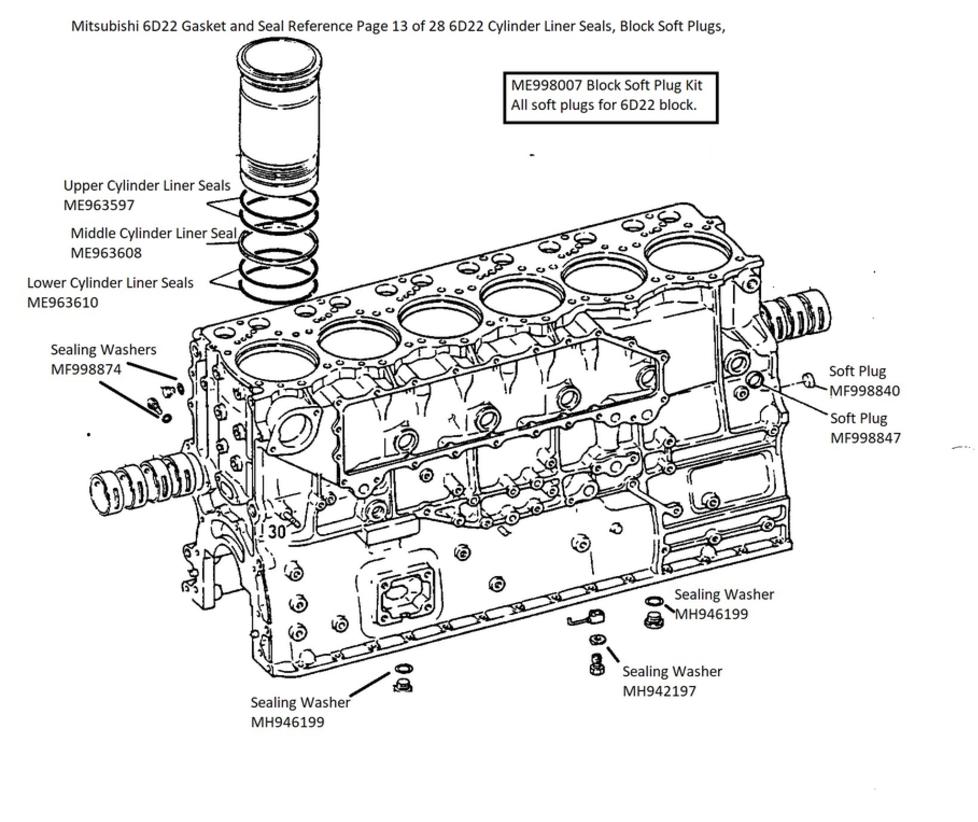 Mitsubishi 6D22 Gasket and Seal Reference Page 13 of 28 6D22 Cylinder Liner Seals, Block Soft Plugs,

ME998007 Block Soft Plug Kit
All soft plugs for 6D22 block.

Upper Cylinder Liner Seals
ME963597

Middle Cylinder Liner Seal
ME963608

Lower Cylinder Liner Seals
ME963610

Sealing Washers
MF998874

Soft Plug
MF998840

Soft Plug
MF998847

30

Sealing Washer
MH946199

Sealing Washer
MH942197

Sealing Washer
MH946199