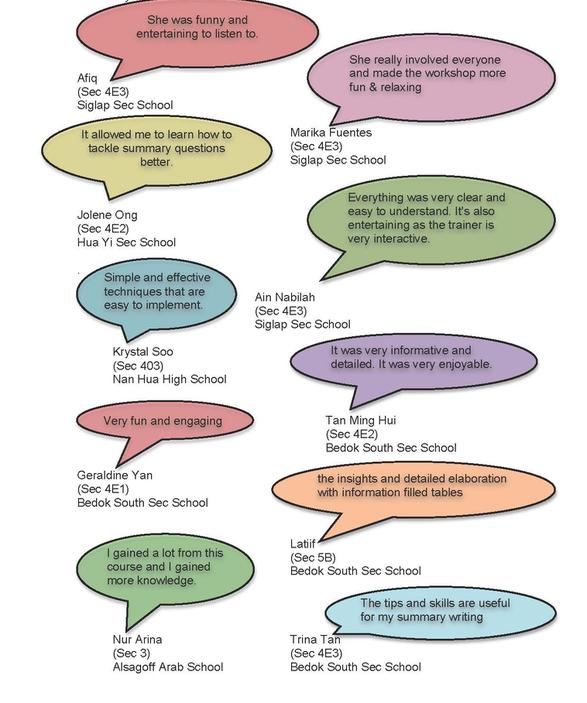 She was funny and entertaining to listen to.

Afiq
(Sec 4E3)
Siglap Sec School

It allowed me to learn how to tackle summary questions better.

Jolene Ong
(Sec 4E2)
Hua Yi Sec School

Simple and effective techniques that are easy to implement.

Krystal Soo
(Sec 403)
Nan Hua High School

Very fun and engaging

Geraldine Yan
(Sec 4E1)
Bedok South Sec School

I gained a lot from this course and I gained more knowledge.

Nur Arina
(Sec 3)
Alsagoff Arab School

She really involved everyone and made the workshop more fun & relaxing

Marika Fuentes
(Sec 4E3)
Siglap Sec School

Everything was very clear and easy to understand. It's also entertaining as the trainer is very interactive.

Ain Nabilah
(Sec 4E3)
Siglap Sec School

It was very informative and detailed. It was very enjoyable.

Tan Ming Hui
(Sec 4E2)
Bedok South Sec School

the insights and detailed elaboration with information filled tables

Latiif
(Sec 5B)
Bedok South Sec School

The tips and skills are useful for my summary writing

Trina Tan
(Sec 4E3)
Bedok South Sec School