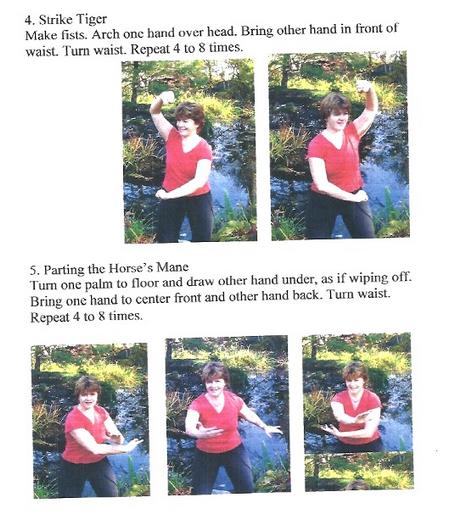 4. Strike Tiger
Make fists. Arch one hand over head. Bring other hand in front of waist. Turn waist. Repeat 4 to 8 times.

5. Parting the Horse's Mane
Turn one palm to floor and draw other hand under, as if wiping off. Bring one hand to center front and other hand back. Turn waist. Repeat 4 to 8 times.