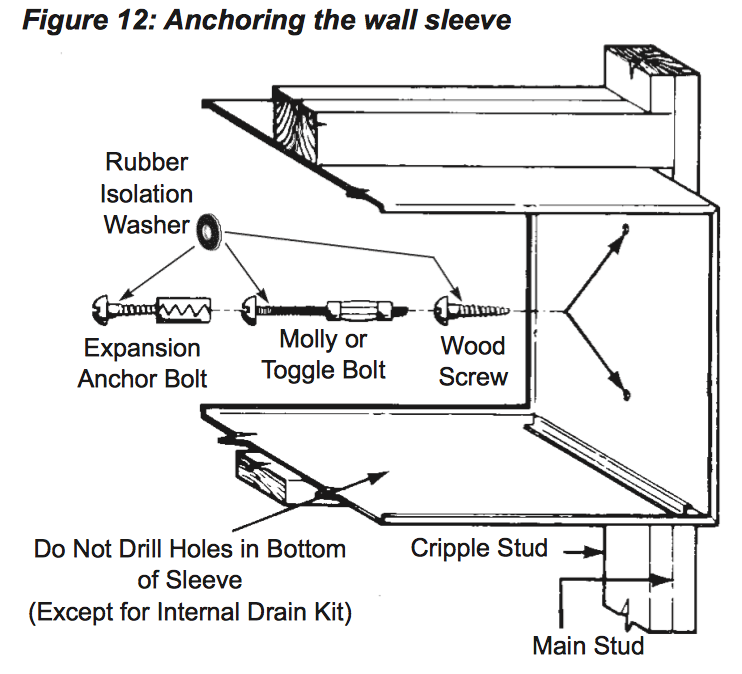 Figure 12: Anchoring the wall sleeve

Rubber Isolation Washer

Expansion Anchor Bolt

Molly or Toggle Bolt

Wood Screw

Do Not Drill Holes in Bottom of Sleeve (Except for Internal Drain Kit)

Cripple Stud

Main Stud