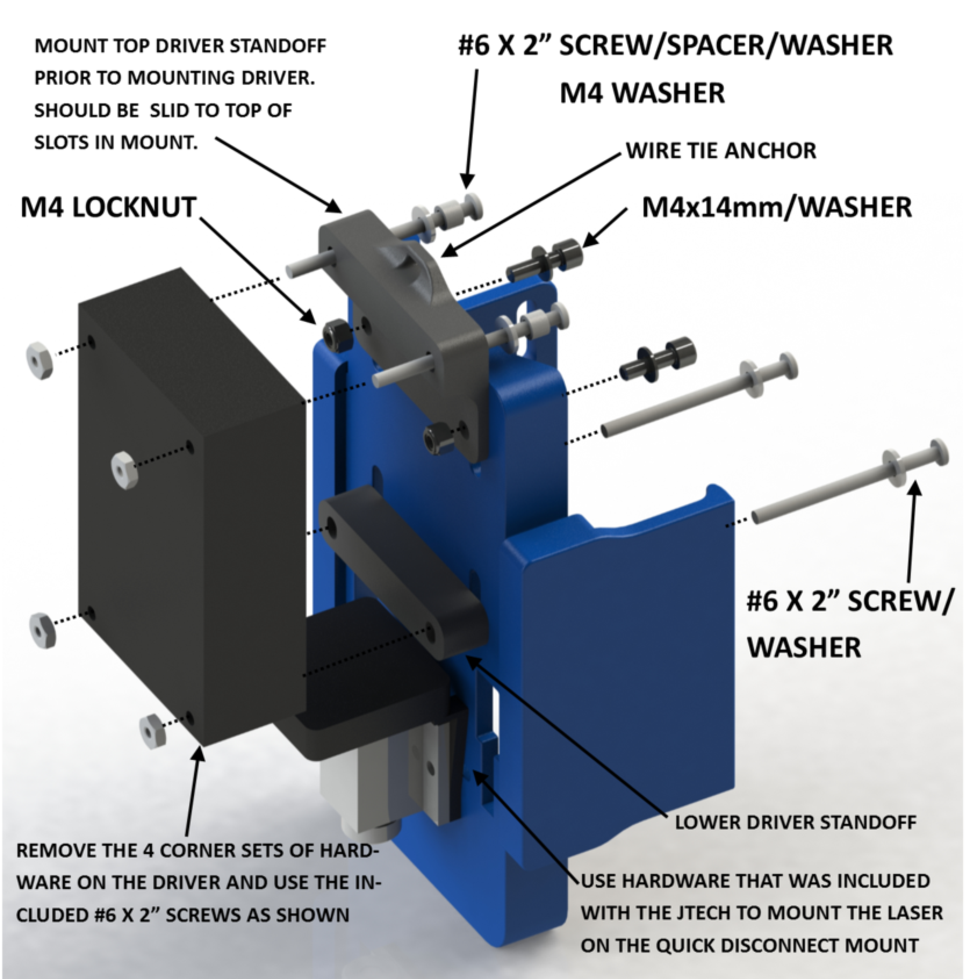 MOUNT TOP DRIVER STANDOFF PRIOR TO MOUNTING DRIVER. SHOULD BE SLID TO TOP OF SLOTS IN MOUNT.

#6 X 2” SCREW/SPACER/WASHER
M4 WASHER

WIRE TIE ANCHOR

M4 LOCKNUT

M4x14mm/WASHER

#6 X 2” SCREW/ WASHER

LOWER DRIVER STANDOFF

REMOVE THE 4 CORNER SETS OF HARDWARE ON THE DRIVER AND USE THE INCLUDED #6 X 2” SCREWS AS SHOWN

USE HARDWARE THAT WAS INCLUDED WITH THE JTECH TO MOUNT THE LASER ON THE QUICK DISCONNECT MOUNT