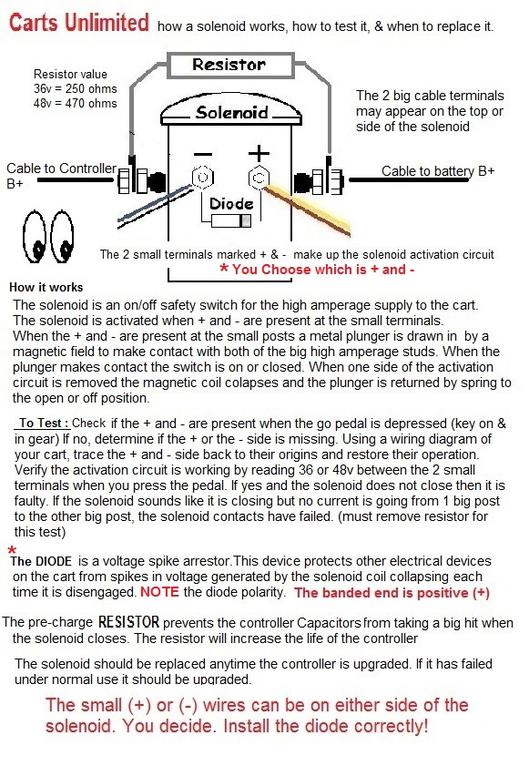 Carts Unlimited how a solenoid works, how to test it, & when to replace it.

Resistor

Resistor value
36v = 250 ohms
48v = 470 ohms

Solenoid

The 2 big cable terminals may appear on the top or side of the solenoid

Cable to Controller B+

−   +

Cable to battery B+

Diode

The 2 small terminals marked + & - make up the solenoid activation circuit
* You Choose which is + and -

How it works
The solenoid is an on/off safety switch for the high amperage supply to the cart. The solenoid is activated when + and - are present at the small terminals. When the + and - are present at the small posts a metal plunger is drawn in by a magnetic field to make contact with both of the big high amperage studs. When the plunger makes contact the switch is on or closed. When one side of the activation circuit is removed the magnetic coil colapses and the plunger is returned by spring to the open or off position.

To Test : Check if the + and - are present when the go pedal is depressed (key on & in gear) If no, determine if the + or the - side is missing. Using a wiring diagram of your cart, trace the + and - side back to their origins and restore their operation. Verify the activation circuit is working by reading 36 or 48v between the 2 small terminals when you press the pedal. If yes and the solenoid does not close then it is faulty. If the solenoid sounds like it is closing but no current is going from 1 big post to the other big post, the solenoid contacts have failed. (must remove resistor for this test)

* The DIODE is a voltage spike arrestor.This device protects other electrical devices on the cart from spikes in voltage generated by the solenoid coil collapsing each time it is disengaged. NOTE the diode polarity. The banded end is positive (+)

The pre-charge RESISTOR prevents the controller Capacitors from taking a big hit when the solenoid closes. The resistor will increase the life of the controller

The solenoid should be replaced anytime the controller is upgraded. If it has failed under normal use it should be upgraded.

The small (+) or (-) wires can be on either side of the solenoid. You decide. Install the diode correctly!