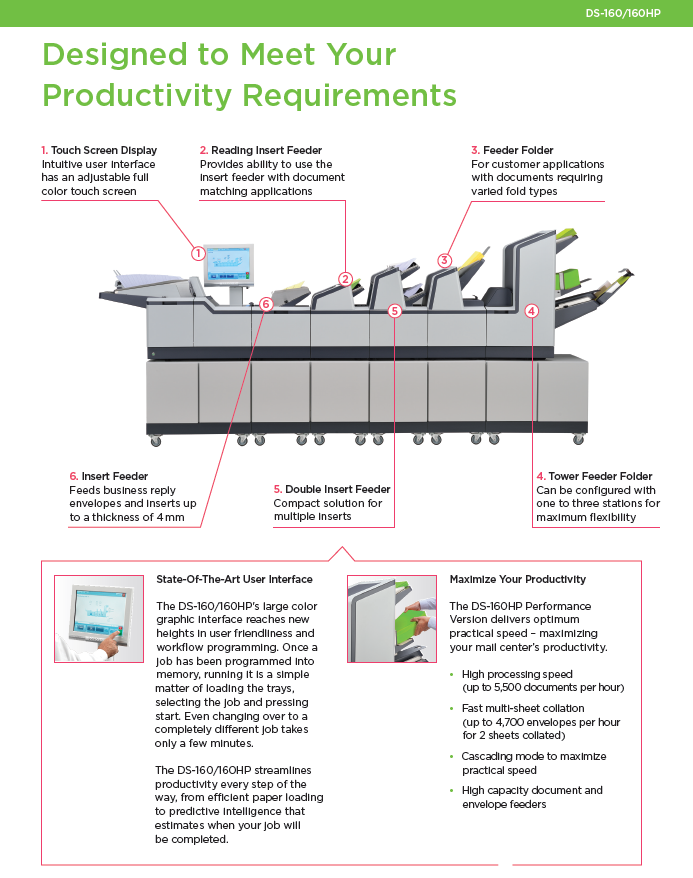 DS-160/160HP

Designed to Meet Your Productivity Requirements

1. Touch Screen Display
Intuitive user interface has an adjustable full color touch screen

2. Reading Insert Feeder
Provides ability to use the insert feeder with document matching applications

3. Feeder Folder
For customer applications with documents requiring varied fold types

1

2

3

6

5

4

6. Insert Feeder
Feeds business reply envelopes and inserts up to a thickness of 4 mm

5. Double Insert Feeder
Compact solution for multiple inserts

4. Tower Feeder Folder
Can be configured with one to three stations for maximum flexibility

State-Of-The-Art User Interface

The DS-160/160HP's large color graphic interface reaches new heights in user friendliness and workflow programming. Once a job has been programmed into memory, running it is a simple matter of loading the trays, selecting the job and pressing start. Even changing over to a completely different job takes only a few minutes.

The DS-160/160HP streamlines productivity every step of the way, from efficient paper loading to predictive intelligence that estimates when your job will be completed.

Maximize Your Productivity

The DS-160HP Performance Version delivers optimum practical speed – maximizing your mail center's productivity.

• High processing speed (up to 5,500 documents per hour)
• Fast multi-sheet collation (up to 4,700 envelopes per hour for 2 sheets collated)
• Cascading mode to maximize practical speed
• High capacity document and envelope feeders