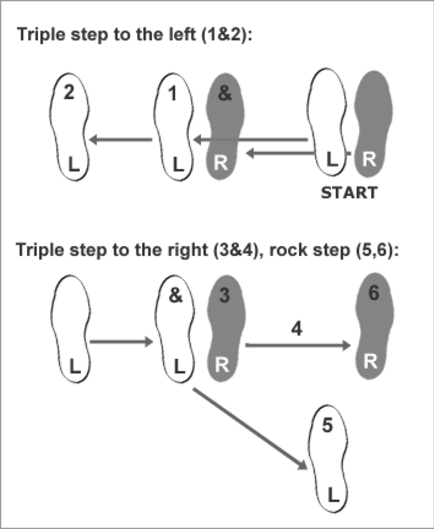 Triple step to the left (1&2):

2
L

1
L

&
R

L
R
START

Triple step to the right (3&4), rock step (5,6):

L

&
L

3
R

4

6
R

5
L