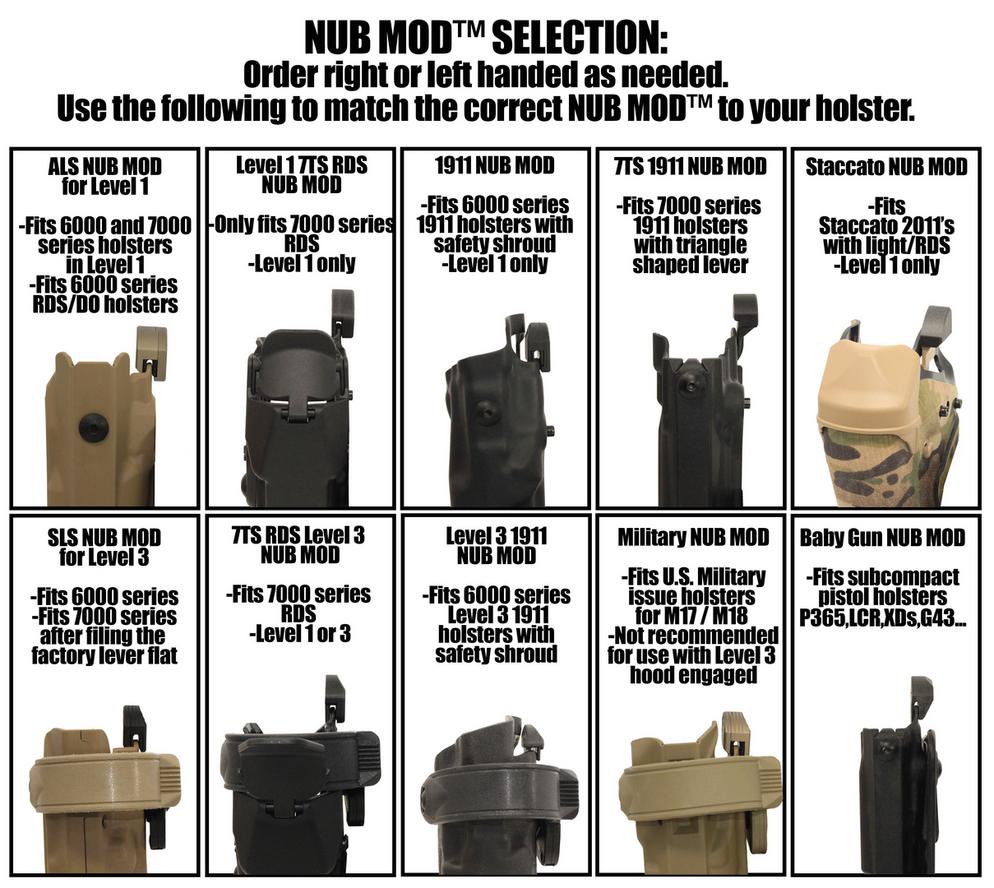 NUB MOD™ SELECTION:
Order right or left handed as needed.
Use the following to match the correct NUB MOD™ to your holster.

ALS NUB MOD for Level 1

-Fits 6000 and 7000 series holsters in Level 1
-Fits 6000 series RDS/DO holsters

Level 1 7TS RDS NUB MOD

-Only fits 7000 series RDS
-Level 1 only

1911 NUB MOD

-Fits 6000 series 1911 holsters with safety shroud
-Level 1 only

7TS 1911 NUB MOD

-Fits 7000 series 1911 holsters with triangle shaped lever

Staccato NUB MOD

-Fits Staccato 2011's with light/RDS
-Level 1 only

SLS NUB MOD for Level 3

-Fits 6000 series
-Fits 7000 series after filing the factory lever flat

7TS RDS Level 3 NUB MOD

-Fits 7000 series RDS
-Level 1 or 3

Level 3 1911 NUB MOD

-Fits 6000 series Level 3 1911 holsters with safety shroud

Military NUB MOD

-Fits U.S. Military issue holsters for M17 / M18
-Not recommended for use with Level 3 hood engaged

Baby Gun NUB MOD

-Fits subcompact pistol holsters P365,LCR,XDs,G43...