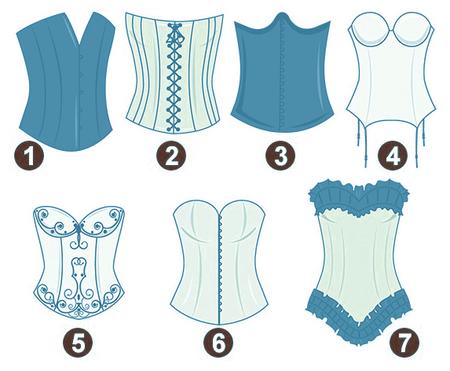 1
2
3
4
5
6
7