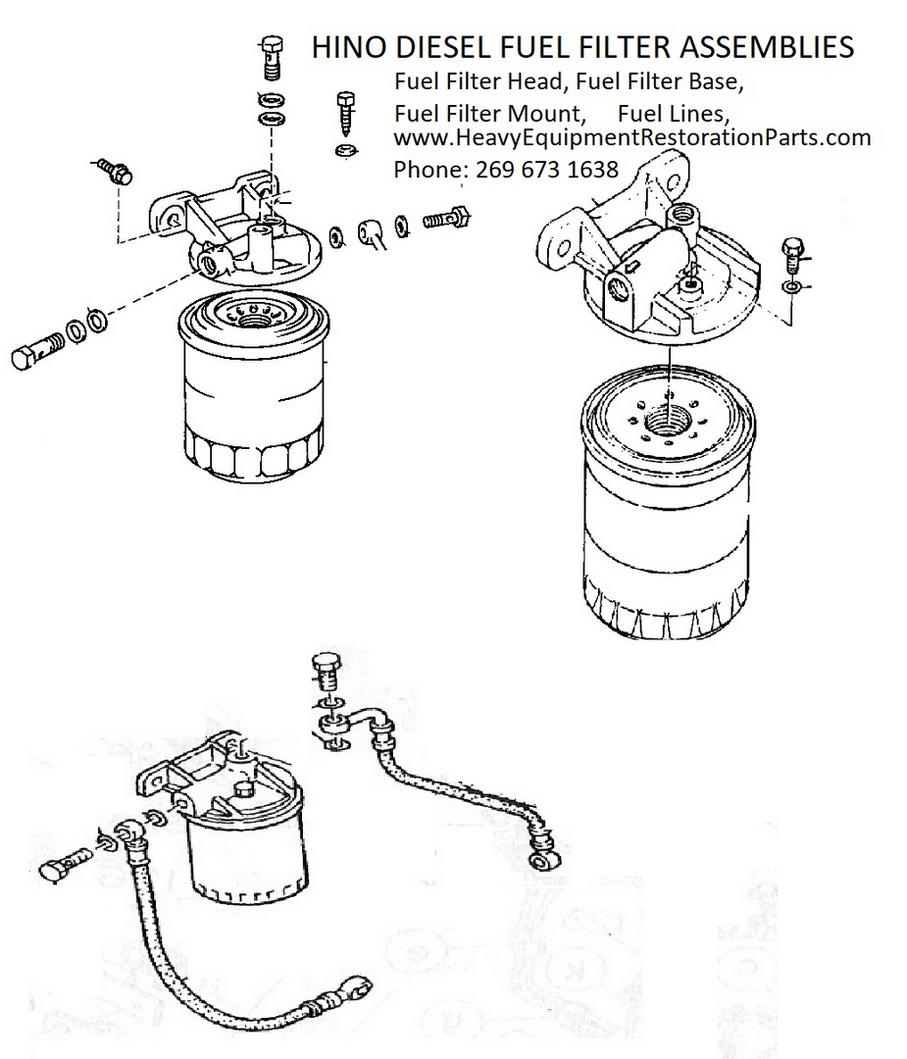 HINO DIESEL FUEL FILTER ASSEMBLIES
Fuel Filter Head, Fuel Filter Base,
Fuel Filter Mount, Fuel Lines,
www.HeavyEquipmentRestorationParts.com
Phone: 269 673 1638