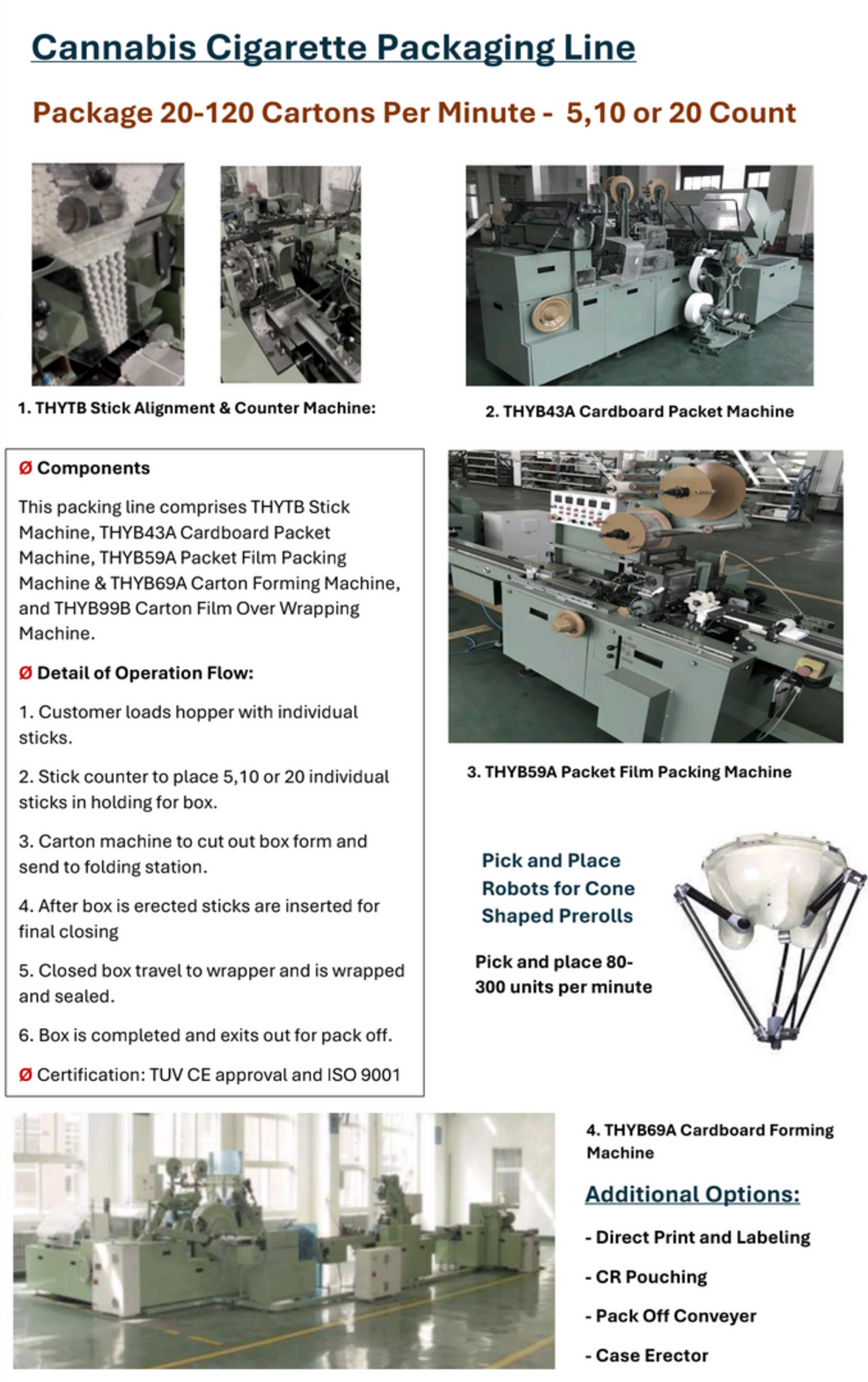 Cannabis Cigarette Packaging Line

Package 20-120 Cartons Per Minute - 5,10 or 20 Count

1. THYTB Stick Alignment & Counter Machine:

2. THYB43A Cardboard Packet Machine

Ø Components

This packing line comprises THYTB Stick Machine, THYB43A Cardboard Packet Machine, THYB59A Packet Film Packing Machine & THYB69A Carton Forming Machine, and THYB99B Carton Film Over Wrapping Machine.

Ø Detail of Operation Flow:

1. Customer loads hopper with individual sticks.

2. Stick counter to place 5,10 or 20 individual sticks in holding for box.

3. Carton machine to cut out box form and send to folding station.

4. After box is erected sticks are inserted for final closing

5. Closed box travel to wrapper and is wrapped and sealed.

6. Box is completed and exits out for pack off.

Ø Certification: TUV CE approval and ISO 9001

3. THYB59A Packet Film Packing Machine

Pick and Place Robots for Cone Shaped Prerolls

Pick and place 80-300 units per minute

4. THYB69A Cardboard Forming Machine

Additional Options:

- Direct Print and Labeling

- CR Pouching

- Pack Off Conveyer

- Case Erector