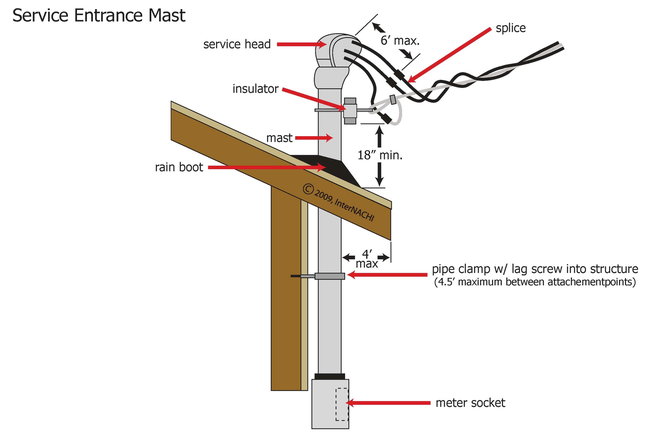 Service Entrance Mast

service head

6' max.

splice

insulator

mast

18" min.

rain boot

© 2009, InterNACHI

4' max

pipe clamp w/ lag screw into structure
(4.5' maximum between attachementpoints)

meter socket