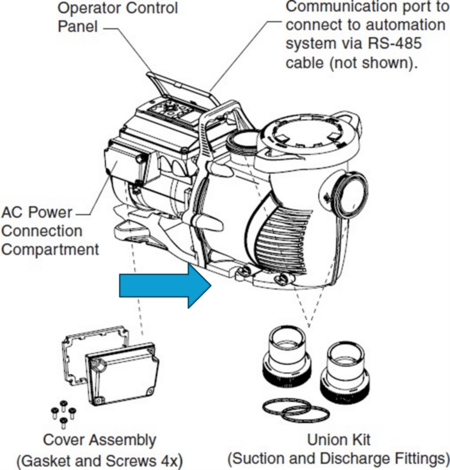 Operator Control Panel

Communication port to connect to automation system via RS-485 cable (not shown).

AC Power Connection Compartment

Cover Assembly (Gasket and Screws 4x)

Union Kit (Suction and Discharge Fittings)