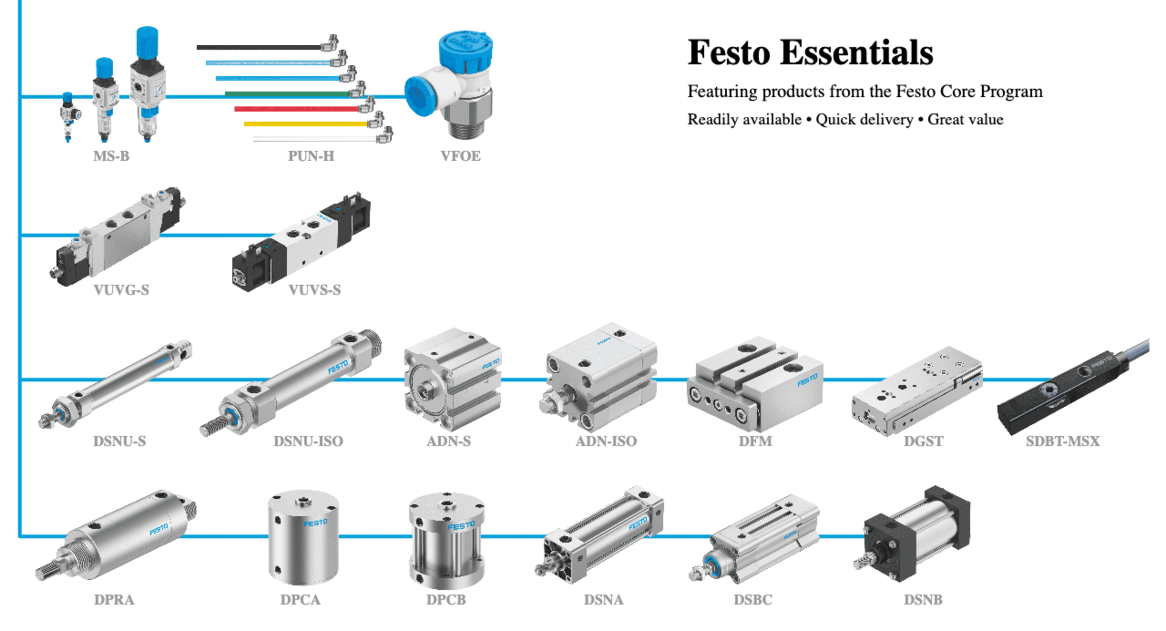 Festo Essentials

Featuring products from the Festo Core Program

Readily available • Quick delivery • Great value

MS-B
PUN-H
VFOE

VUVG-S
VUVS-S

FESTO
DSNU-S
FESTO
DSNU-ISO
FESTO
ADN-S
FESTO
ADN-ISO
FESTO
DFM
DGST
FESTO
SDBT-MSX

FESTO
DPRA
FESTO
DPCA
FESTO
DPCB
FESTO
DSNA
FESTO
DSBC
DSNB