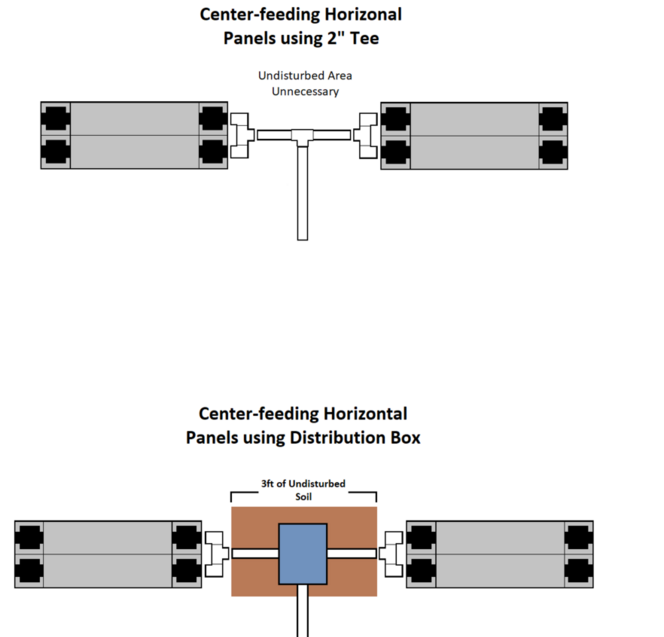 Center-feeding Horizonal
Panels using 2" Tee

Undisturbed Area
Unnecessary

Center-feeding Horizontal
Panels using Distribution Box

3ft of Undisturbed
Soil