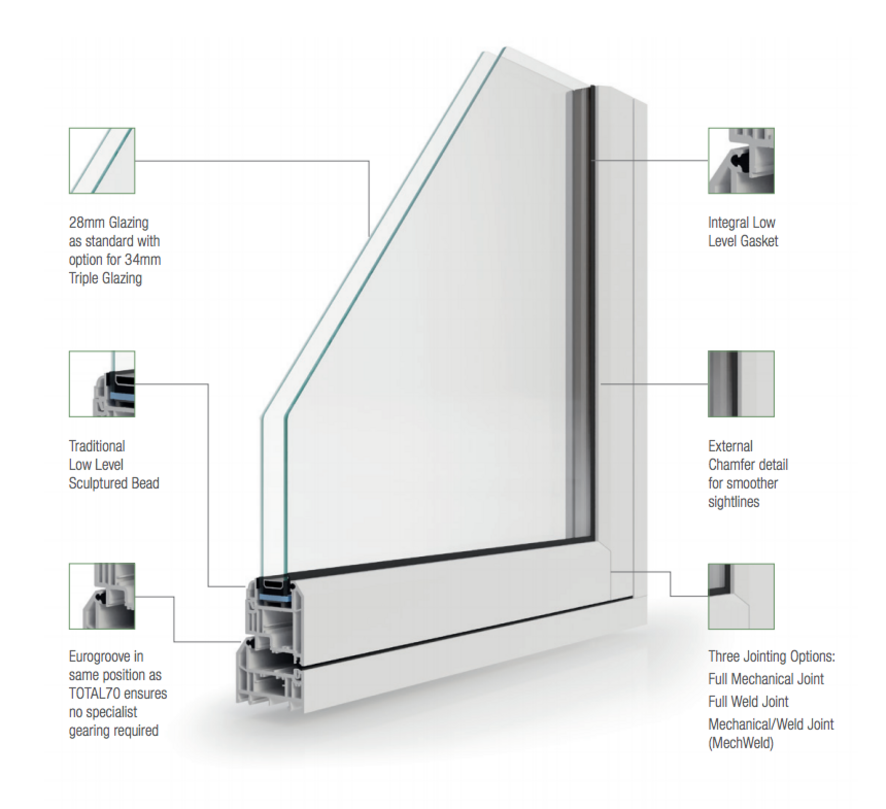 28mm Glazing as standard with option for 34mm Triple Glazing

Traditional Low Level Sculptured Bead

Eurogroove in same position as TOTAL70 ensures no specialist gearing required

Integral Low Level Gasket

External Chamfer detail for smoother sightlines

Three Jointing Options:
Full Mechanical Joint
Full Weld Joint
Mechanical/Weld Joint (MechWeld)