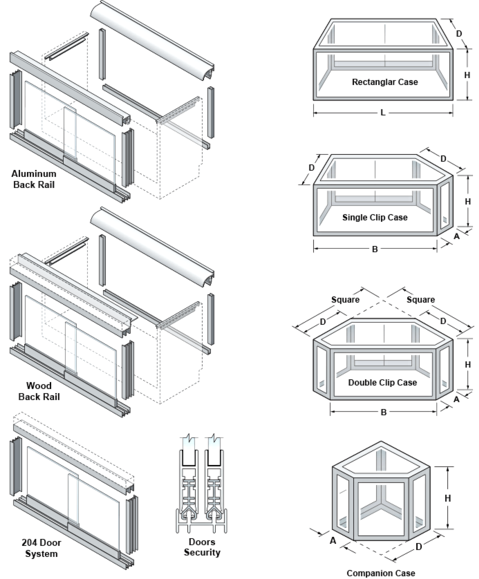 Aluminum
Back Rail

Wood
Back Rail

204 Door
System

Doors
Security

D
H
Rectanglar Case
L

D
D
H
Single Clip Case
A
B

Square
Square
D
D
H
Double Clip Case
A
B

H
A
D
Companion Case