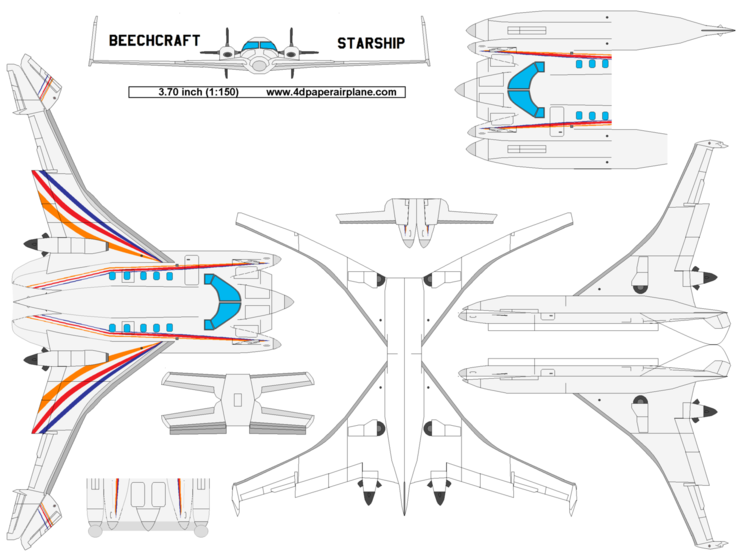 BEECHCRAFT STARSHIP

3.70 inch (1:150) www.4dpaperairplane.com