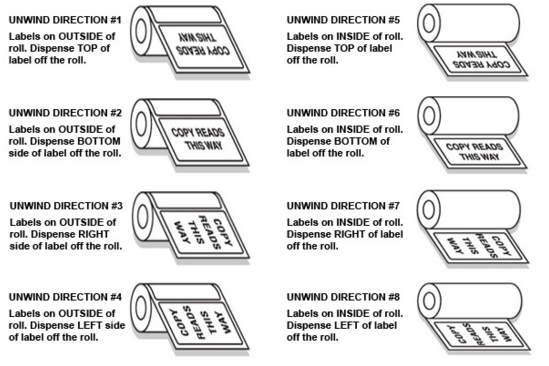 UNWIND DIRECTION #1
Labels on OUTSIDE of roll. Dispense TOP of label off the roll.

COPY READS THIS WAY

UNWIND DIRECTION #2
Labels on OUTSIDE of roll. Dispense BOTTOM side of label off the roll.

COPY READS THIS WAY

UNWIND DIRECTION #3
Labels on OUTSIDE of roll. Dispense RIGHT side of label off the roll.

COPY READS THIS WAY

UNWIND DIRECTION #4
Labels on OUTSIDE of roll. Dispense LEFT side of label off the roll.

COPY READS THIS WAY

UNWIND DIRECTION #5
Labels on INSIDE of roll. Dispense TOP of label off the roll.

COPY READS THIS WAY

UNWIND DIRECTION #6
Labels on INSIDE of roll. Dispense BOTTOM of label off the roll.

COPY READS THIS WAY

UNWIND DIRECTION #7
Labels on INSIDE of roll. Dispense RIGHT of label off the roll.

COPY READS THIS WAY

UNWIND DIRECTION #8
Labels on INSIDE of roll. Dispense LEFT of label off the roll.

COPY READS THIS WAY