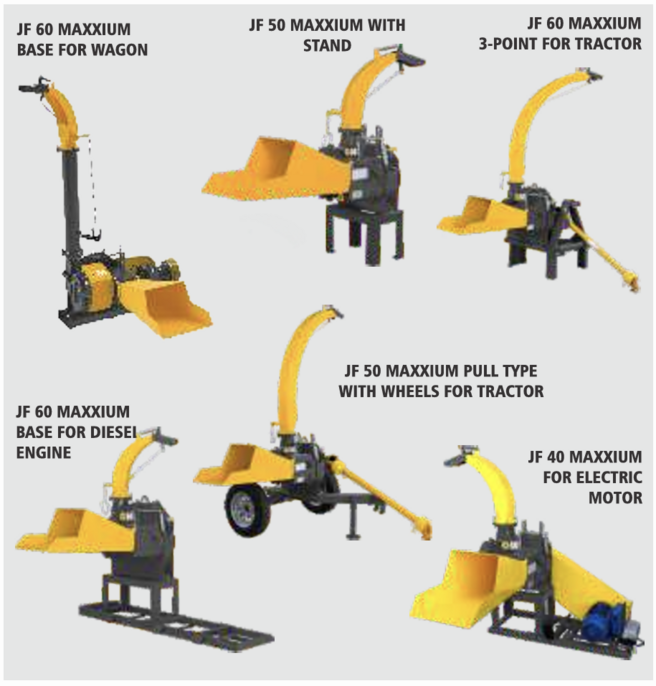 JF 60 MAXXIUM BASE FOR WAGON

JF 50 MAXXIUM WITH STAND

JF 60 MAXXIUM 3-POINT FOR TRACTOR

JF 50 MAXXIUM PULL TYPE WITH WHEELS FOR TRACTOR

JF 60 MAXXIUM BASE FOR DIESEL ENGINE

JF 40 MAXXIUM FOR ELECTRIC MOTOR