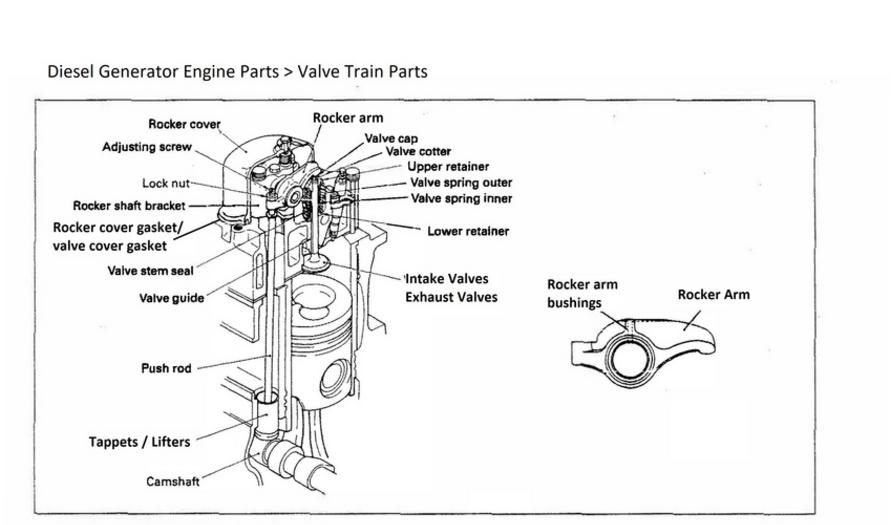 Diesel Generator Engine Parts > Valve Train Parts

Rocker cover
Adjusting screw
Lock nut
Rocker shaft bracket
Rocker cover gasket/ valve cover gasket
Valve stem seal
Valve guide
Push rod
Tappets / Lifters
Camshaft
Rocker arm
Valve cap
Valve cotter
Upper retainer
Valve spring outer
Valve spring inner
Lower retainer
Intake Valves
Exhaust Valves
Rocker arm bushings
Rocker Arm