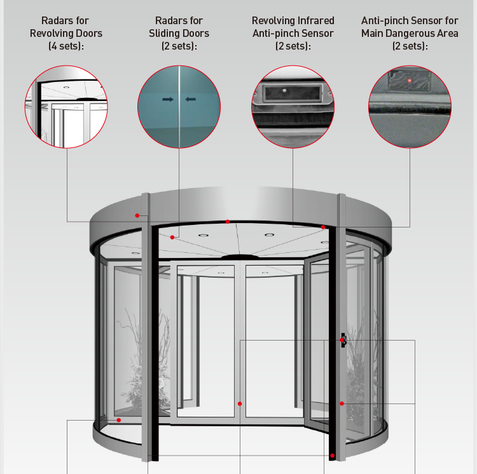 Radars for Revolving Doors (4 sets):

Radars for Sliding Doors (2 sets):

Revolving Infrared Anti-pinch Sensor (2 sets):

Anti-pinch Sensor for Main Dangerous Area (2 sets):