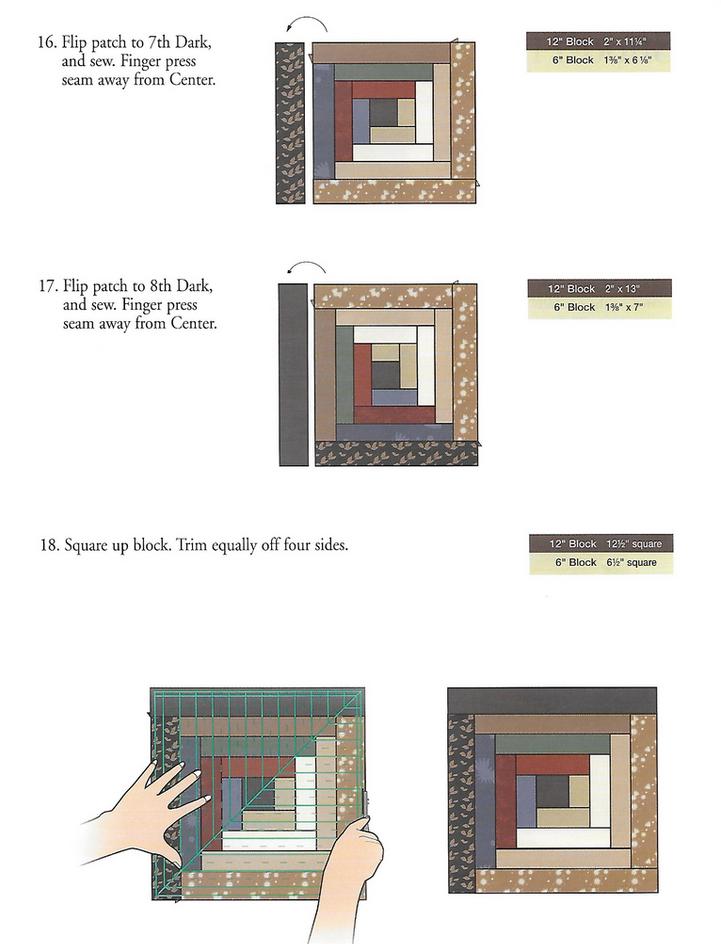 16. Flip patch to 7th Dark, and sew. Finger press seam away from Center.

| 12" Block | 2" x 11¼" |
|---|---|
| 6" Block | 1⅜" x 6⅛" |

17. Flip patch to 8th Dark, and sew. Finger press seam away from Center.

| 12" Block | 2" x 13" |
|---|---|
| 6" Block | 1⅜" x 7" |

18. Square up block. Trim equally off four sides.

| 12" Block | 12½" square |
|---|---|
| 6" Block | 6½" square |