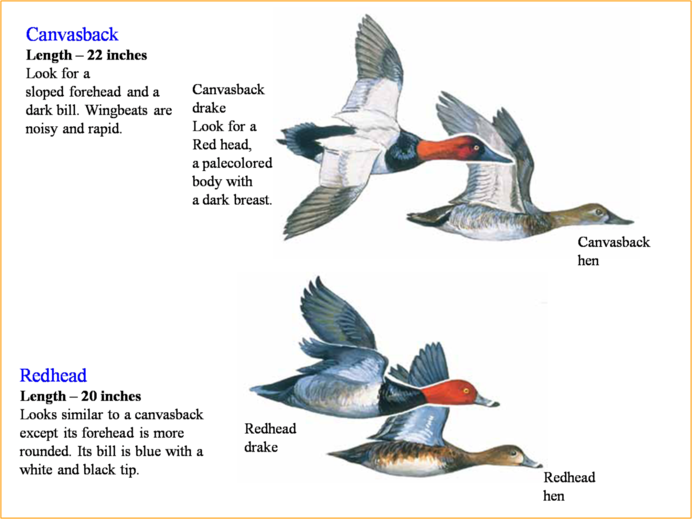 Canvasback
Length – 22 inches
Look for a sloped forehead and a dark bill. Wingbeats are noisy and rapid.

Canvasback drake
Look for a Red head, a palecolored body with a dark breast.

Canvasback hen

Redhead
Length – 20 inches
Looks similar to a canvasback except its forehead is more rounded. Its bill is blue with a white and black tip.

Redhead drake

Redhead hen